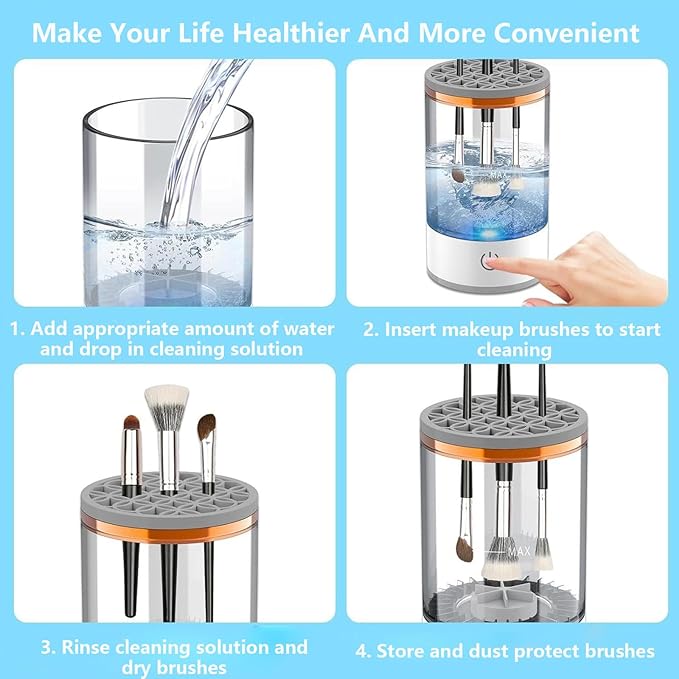 Make Your Life Healthier And More Convenient

MAX

1. Add appropriate amount of water and drop in cleaning solution

2. Insert makeup brushes to start cleaning

MAX

3. Rinse cleaning solution and dry brushes

4. Store and dust protect brushes