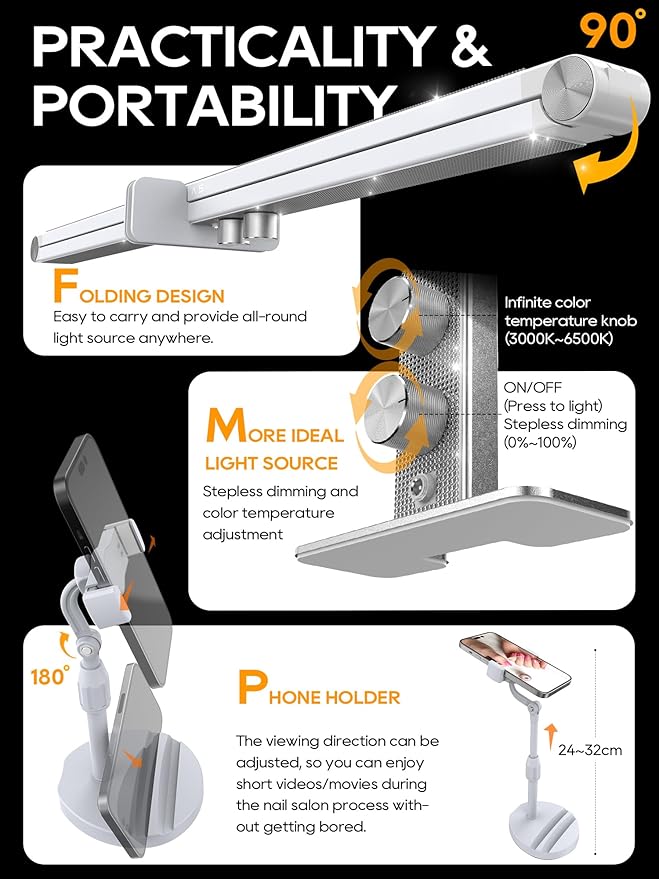 PRACTICALITY & PORTABILITY

90°

FOLDING DESIGN
Easy to carry and provide all-round light source anywhere.

Infinite color temperature knob (3000K~6500K)

ON/OFF
(Press to light)
Stepless dimming
(0%~100%)

MORE IDEAL LIGHT SOURCE
Stepless dimming and color temperature adjustment

180°

PHONE HOLDER
The viewing direction can be adjusted, so you can enjoy short videos/movies during the nail salon process without getting bored.

24~32cm