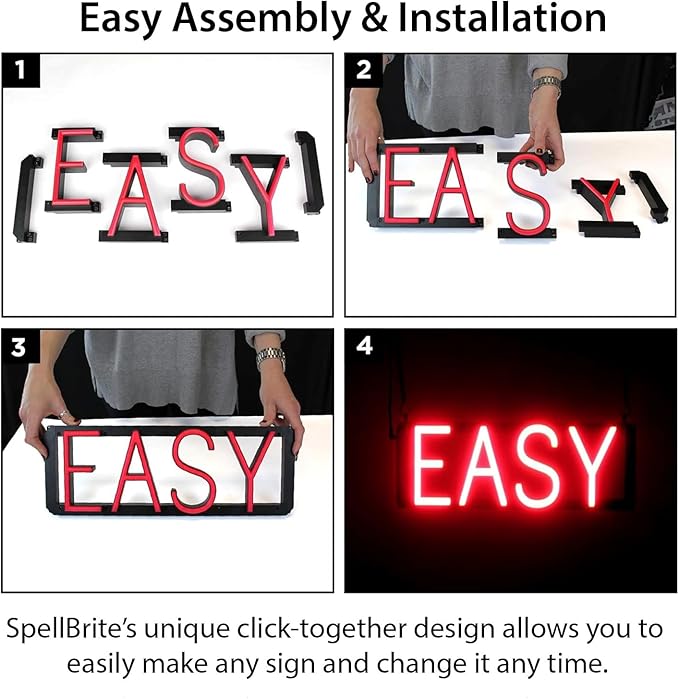 Easy Assembly & Installation

1

EASY

2

EASY

3

EASY

4

EASY

SpellBrite's unique click-together design allows you to easily make any sign and change it any time.