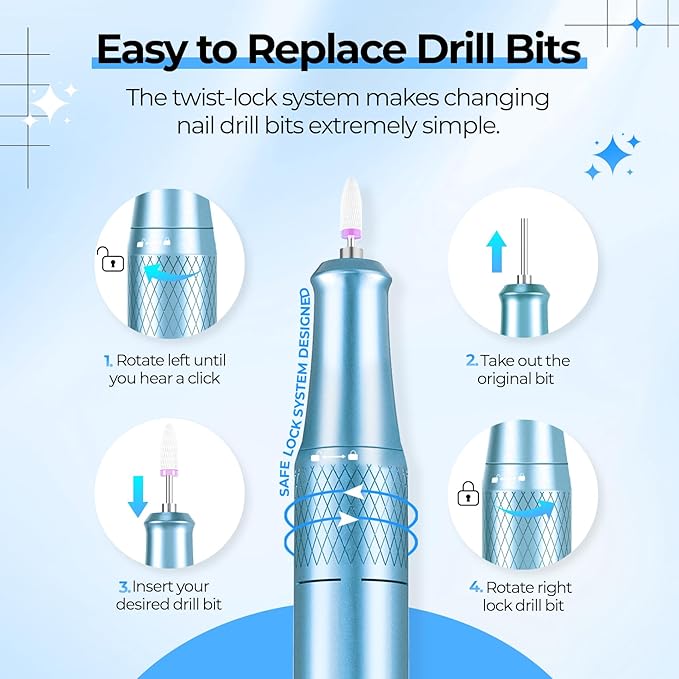 Easy to Replace Drill Bits

The twist-lock system makes changing nail drill bits extremely simple.

1. Rotate left until you hear a click

2. Take out the original bit

SAFE LOCK SYSTEM DESIGNED

3. Insert your desired drill bit

4. Rotate right lock drill bit