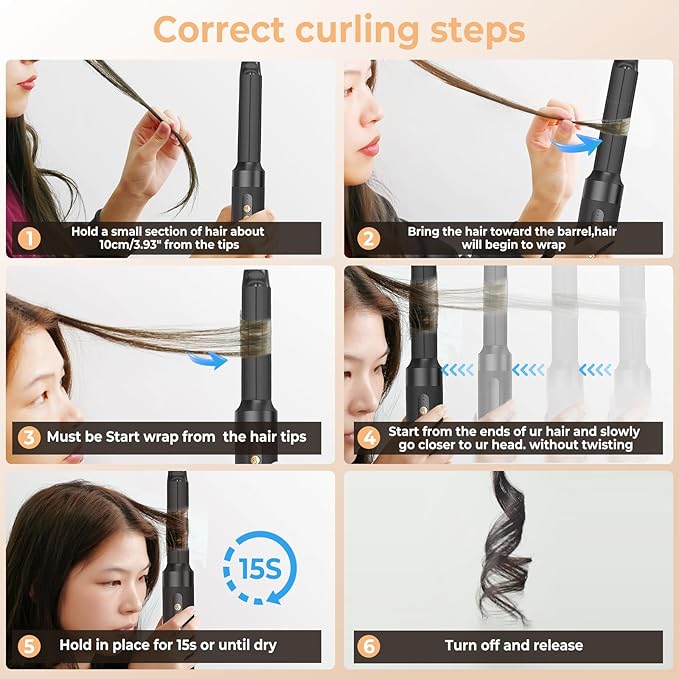 Correct curling steps

1 Hold a small section of hair about 10cm/3.93" from the tips

2 Bring the hair toward the barrel,hair will begin to wrap

3 Must be Start wrap from the hair tips

4 Start from the ends of ur hair and slowly go closer to ur head. without twisting

15S

5 Hold in place for 15s or until dry

6 Turn off and release