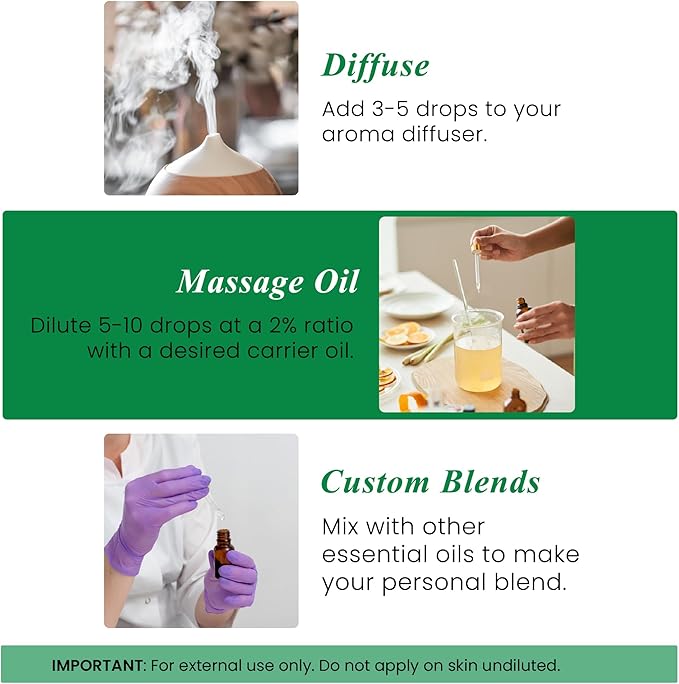 Diffuse
Add 3-5 drops to your aroma diffuser.

Massage Oil
Dilute 5-10 drops at a 2% ratio with a desired carrier oil.

Custom Blends
Mix with other essential oils to make your personal blend.

IMPORTANT: For external use only. Do not apply on skin undiluted.