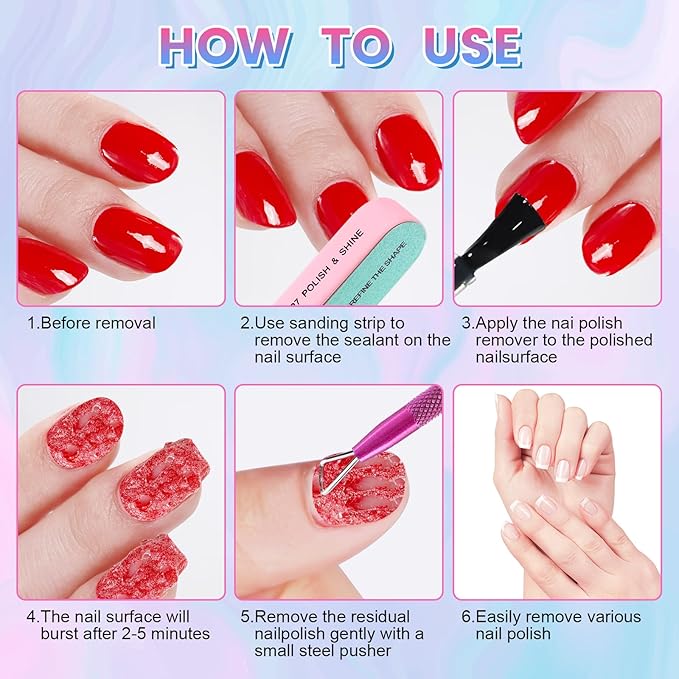 HOW TO USE

7 POLISH & SHINE
REFINE THE SHAPE

1.Before removal

2.Use sanding strip to remove the sealant on the nail surface

3.Apply the nai polish remover to the polished nailsurface

4.The nail surface will burst after 2-5 minutes

5.Remove the residual nailpolish gently with a small steel pusher

6.Easily remove various nail polish