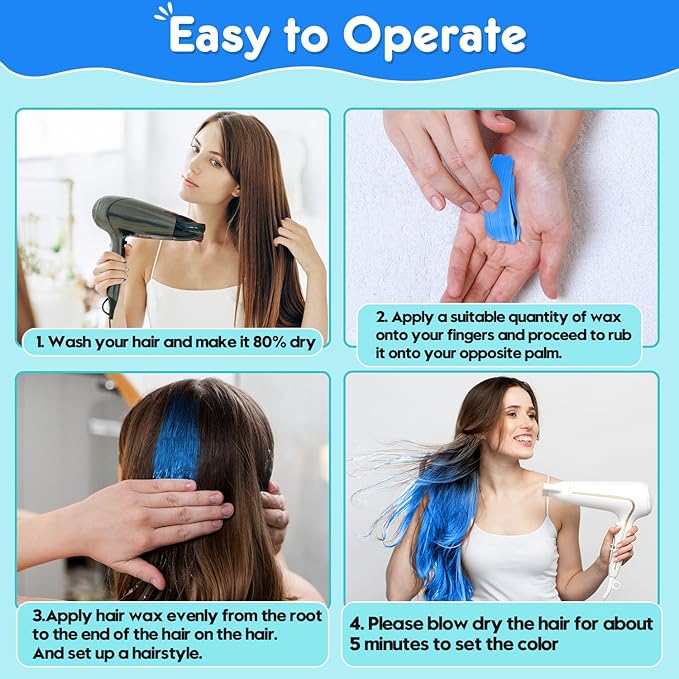 Easy to Operate

1. Wash your hair and make it 80% dry

2. Apply a suitable quantity of wax onto your fingers and proceed to rub it onto your opposite palm.

3.Apply hair wax evenly from the root to the end of the hair on the hair. And set up a hairstyle.

4. Please blow dry the hair for about 5 minutes to set the color