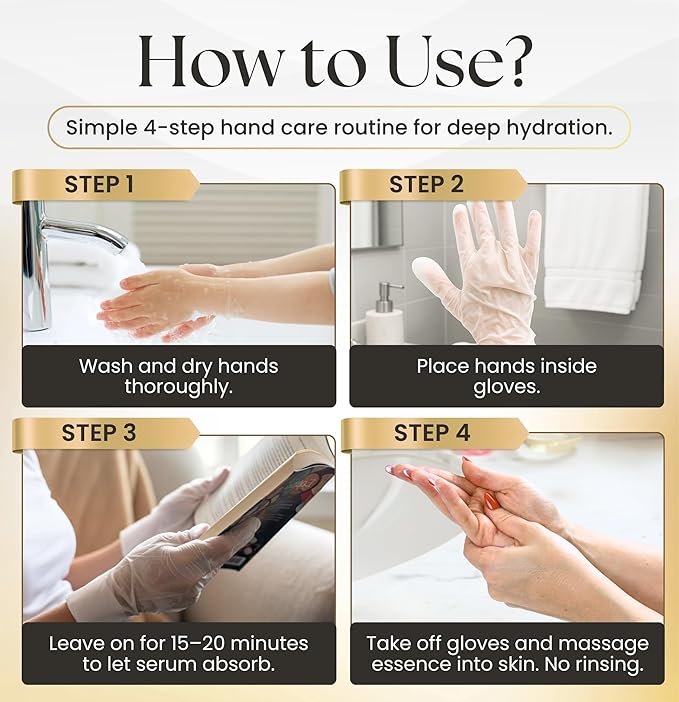 How to Use?

Simple 4-step hand care routine for deep hydration.

STEP 1

Wash and dry hands thoroughly.

STEP 2

Place hands inside gloves.

STEP 3

Leave on for 15–20 minutes to let serum absorb.

STEP 4

Take off gloves and massage essence into skin. No rinsing.