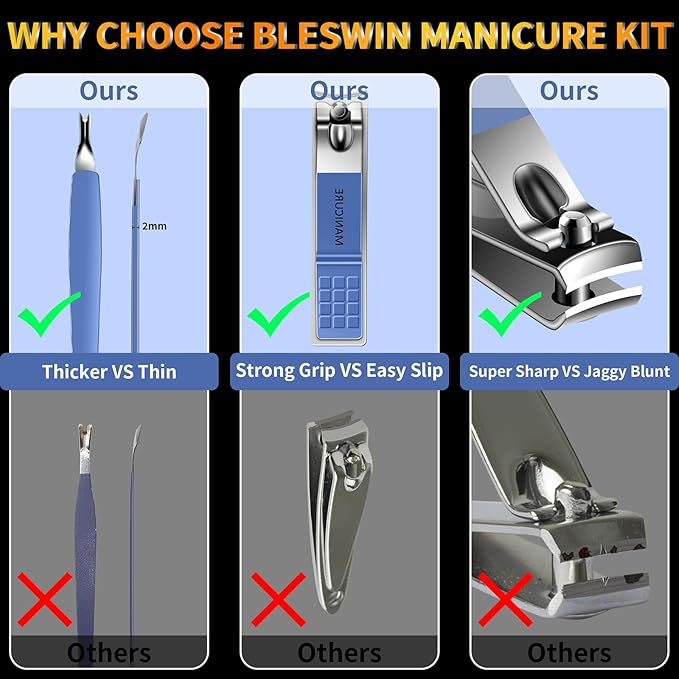 WHY CHOOSE BLESWIN MANICURE KIT

Ours

2mm

Thicker VS Thin

Others

Ours

MANICURE

Strong Grip VS Easy Slip

Others

Ours

Super Sharp VS Jaggy Blunt

Others