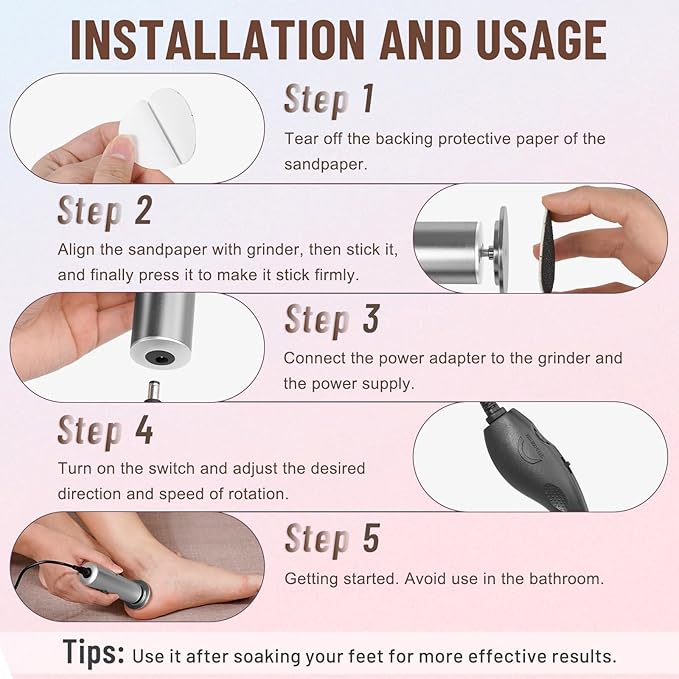 INSTALLATION AND USAGE

Step 1
Tear off the backing protective paper of the sandpaper.

Step 2
Align the sandpaper with grinder, then stick it, and finally press it to make it stick firmly.

Step 3
Connect the power adapter to the grinder and the power supply.

Step 4
Turn on the switch and adjust the desired direction and speed of rotation.

Step 5
Getting started. Avoid use in the bathroom.

Tips: Use it after soaking your feet for more effective results.