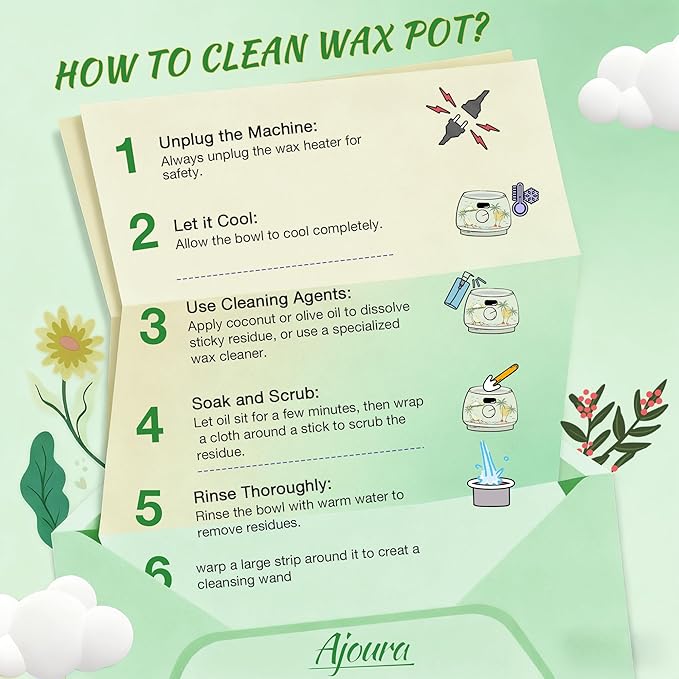 HOW TO CLEAN WAX POT?

1 Unplug the Machine:
Always unplug the wax heater for safety.

2 Let it Cool:
Allow the bowl to cool completely.

3 Use Cleaning Agents:
Apply coconut or olive oil to dissolve sticky residue, or use a specialized wax cleaner.

4 Soak and Scrub:
Let oil sit for a few minutes, then wrap a cloth around a stick to scrub the residue.

5 Rinse Thoroughly:
Rinse the bowl with warm water to remove residues.

6 warp a large strip around it to creat a cleansing wand

Ajoura