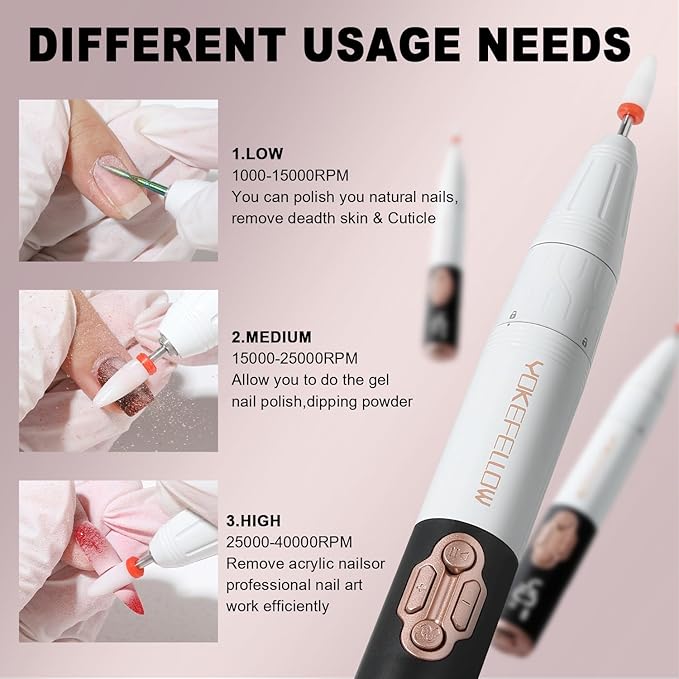 DIFFERENT USAGE NEEDS

1.LOW
1000-15000RPM
You can polish you natural nails, remove deadth skin & Cuticle

2.MEDIUM
15000-25000RPM
Allow you to do the gel nail polish,dipping powder

3.HIGH
25000-40000RPM
Remove acrylic nailsor professional nail art work efficiently

YOKEFELLOW