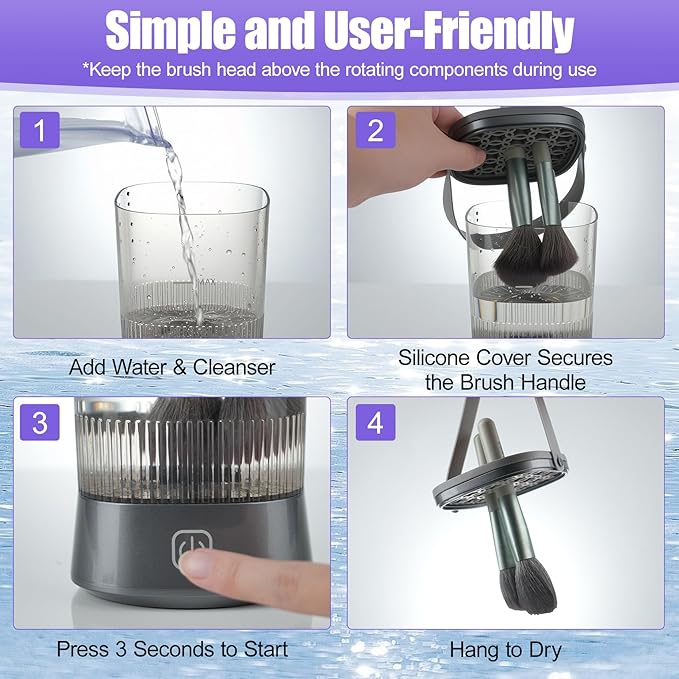 Simple and User-Friendly
*Keep the brush head above the rotating components during use

1

MAX

Add Water & Cleanser

2

Silicone Cover Secures the Brush Handle

3

Press 3 Seconds to Start

4

Hang to Dry