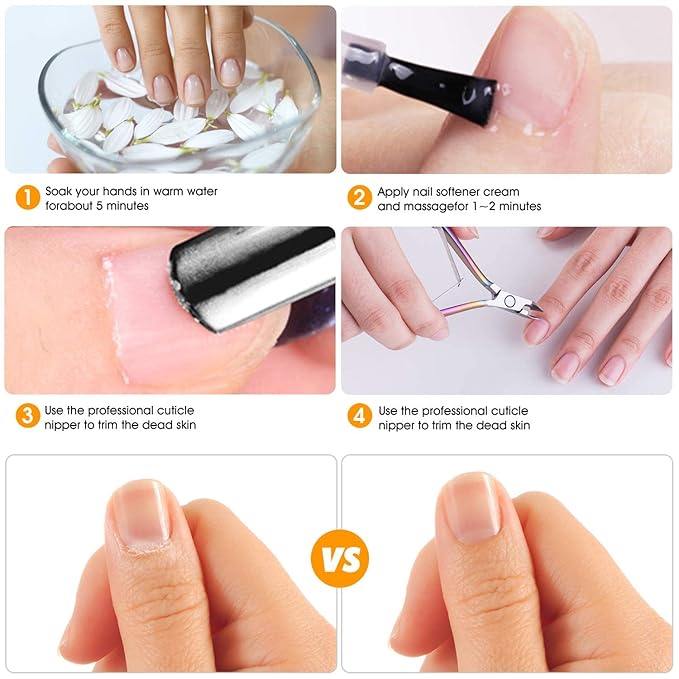 1 Soak your hands in warm water forabout 5 minutes

2 Apply nail softener cream and massagefor 1~2 minutes

3 Use the professional cuticle nipper to trim the dead skin

4 Use the professional cuticle nipper to trim the dead skin

VS