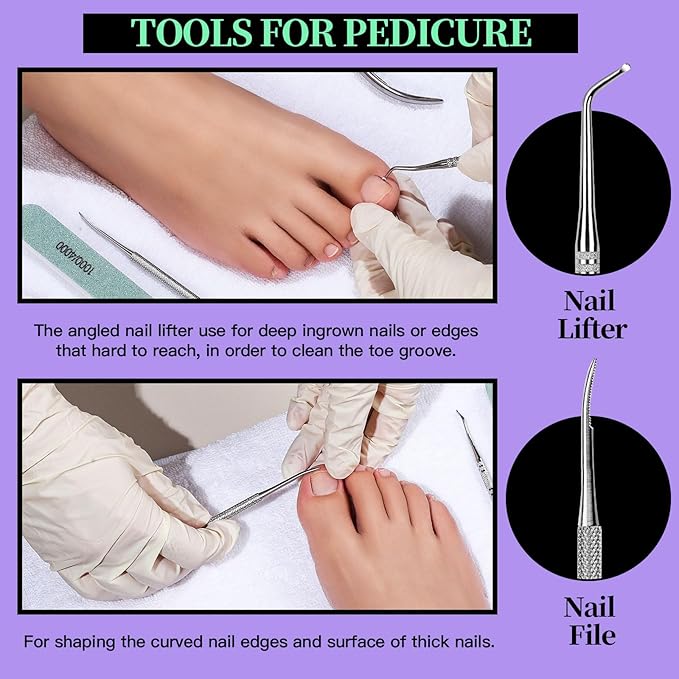 TOOLS FOR PEDICURE

1000/4000

Nail Lifter

The angled nail lifter use for deep ingrown nails or edges that hard to reach, in order to clean the toe groove.

Nail File

For shaping the curved nail edges and surface of thick nails.