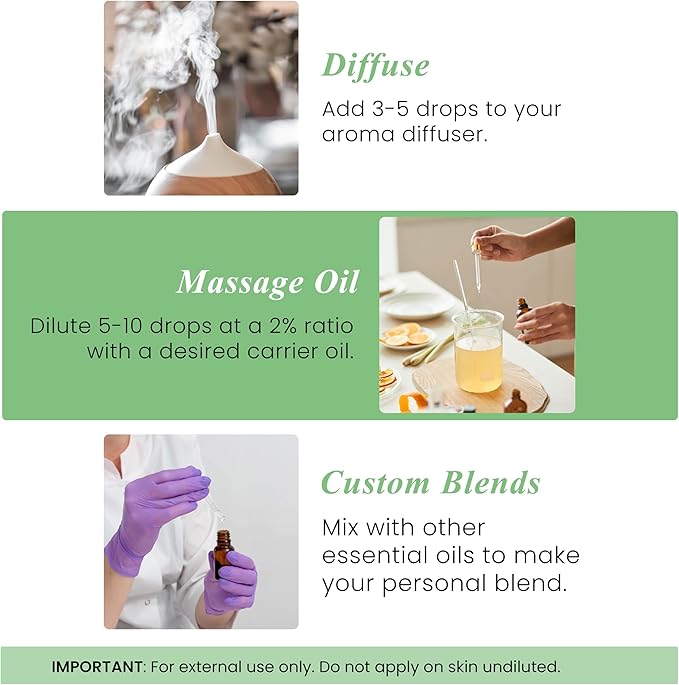 Diffuse

Add 3-5 drops to your aroma diffuser.

Massage Oil

Dilute 5-10 drops at a 2% ratio with a desired carrier oil.

Custom Blends

Mix with other essential oils to make your personal blend.

IMPORTANT: For external use only. Do not apply on skin undiluted.