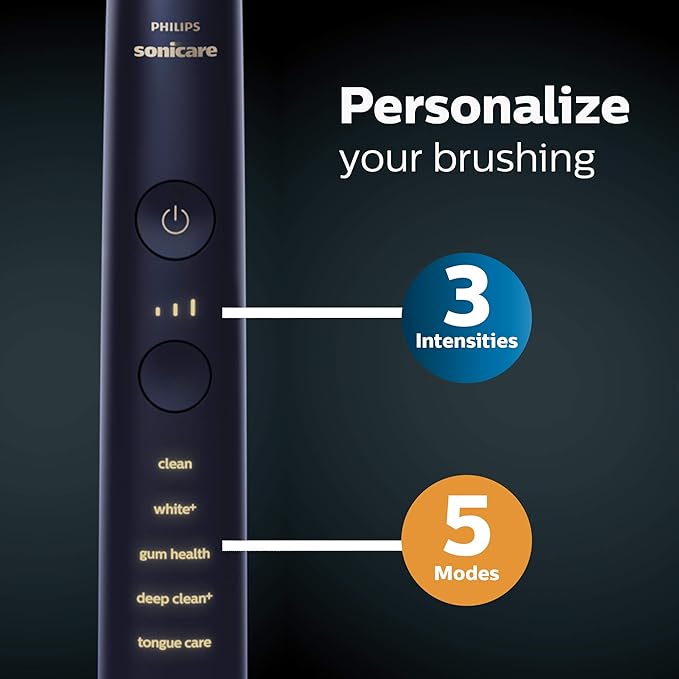 PHILIPS
sonicare

Personalize
your brushing

3
Intensities

clean
white+
gum health
deep clean+
tongue care

5
Modes