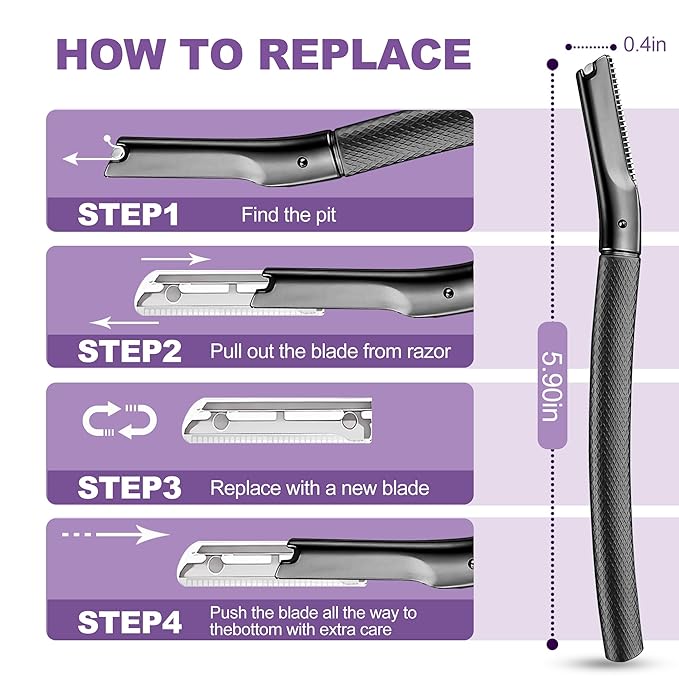 HOW TO REPLACE

STEP1 Find the pit

STEP2 Pull out the blade from razor

STEP3 Replace with a new blade

STEP4 Push the blade all the way to thebottom with extra care

0.4in

5.90in