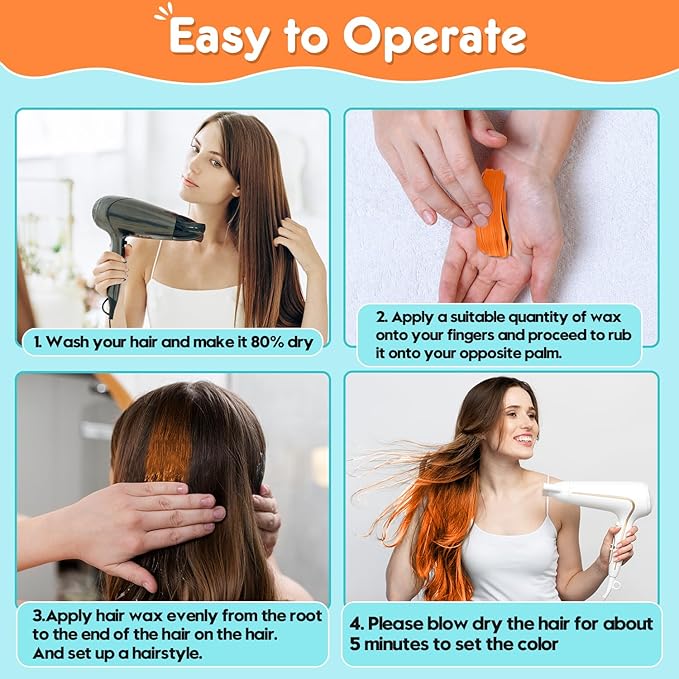 Easy to Operate

1. Wash your hair and make it 80% dry

2. Apply a suitable quantity of wax onto your fingers and proceed to rub it onto your opposite palm.

3.Apply hair wax evenly from the root to the end of the hair on the hair. And set up a hairstyle.

4. Please blow dry the hair for about 5 minutes to set the color