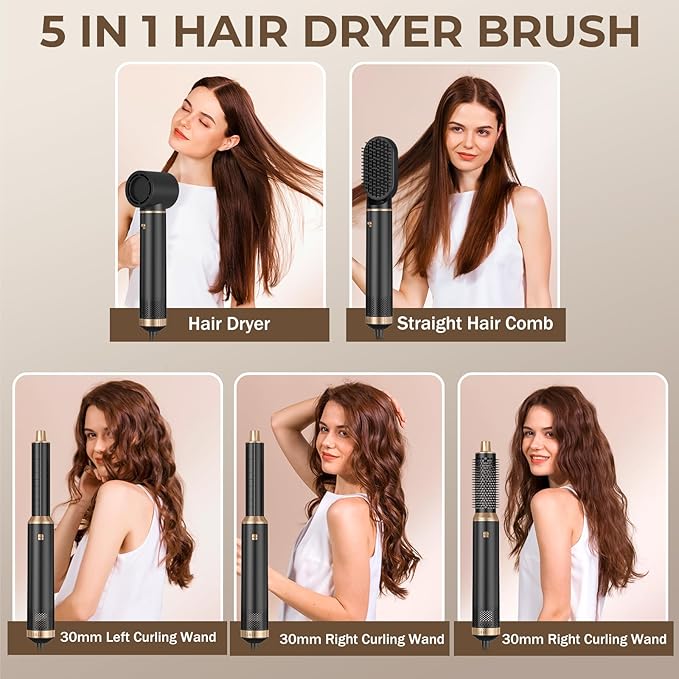 5 IN 1 HAIR DRYER BRUSH

Hair Dryer

Straight Hair Comb

30mm Left Curling Wand

30mm Right Curling Wand

30mm Right Curling Wand