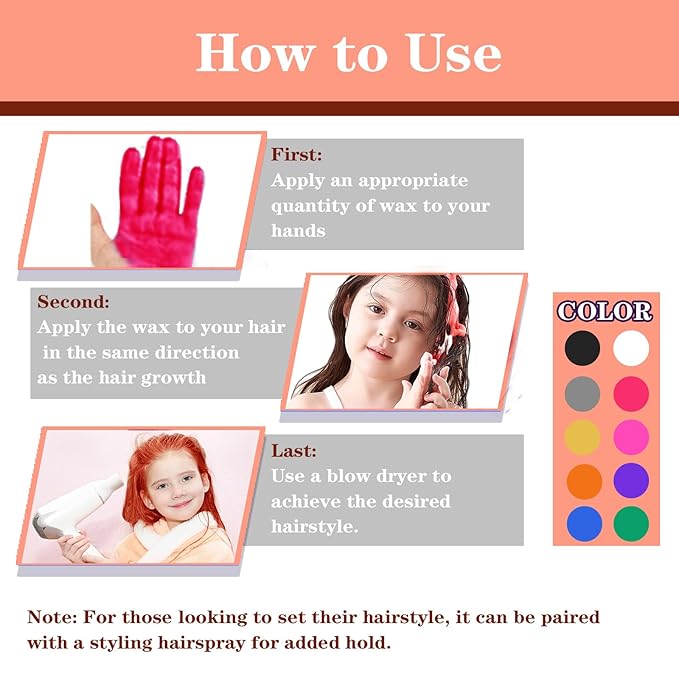 How to Use

First:
Apply an appropriate quantity of wax to your hands

Second:
Apply the wax to your hair in the same direction as the hair growth

Last:
Use a blow dryer to achieve the desired hairstyle.

COLOR

Note: For those looking to set their hairstyle, it can be paired with a styling hairspray for added hold.