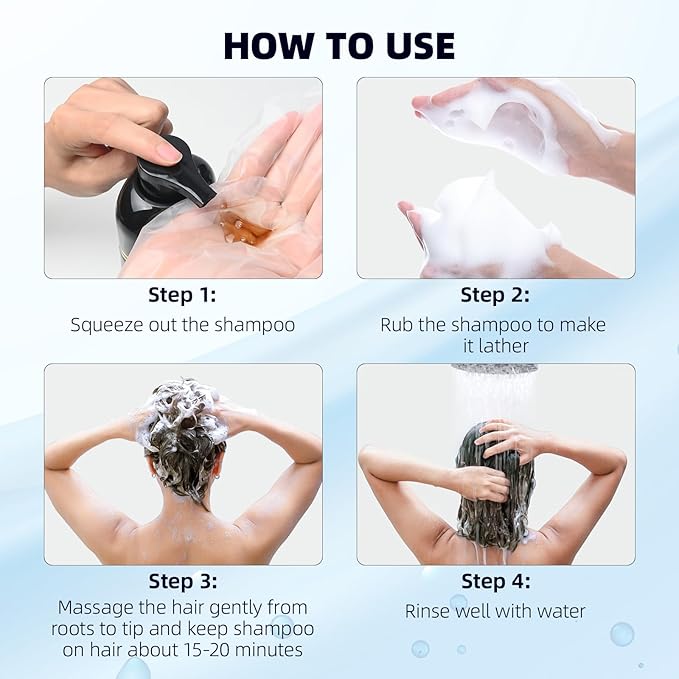 HOW TO USE

Step 1:
Squeeze out the shampoo

Step 2:
Rub the shampoo to make it lather

Step 3:
Massage the hair gently from roots to tip and keep shampoo on hair about 15-20 minutes

Step 4:
Rinse well with water