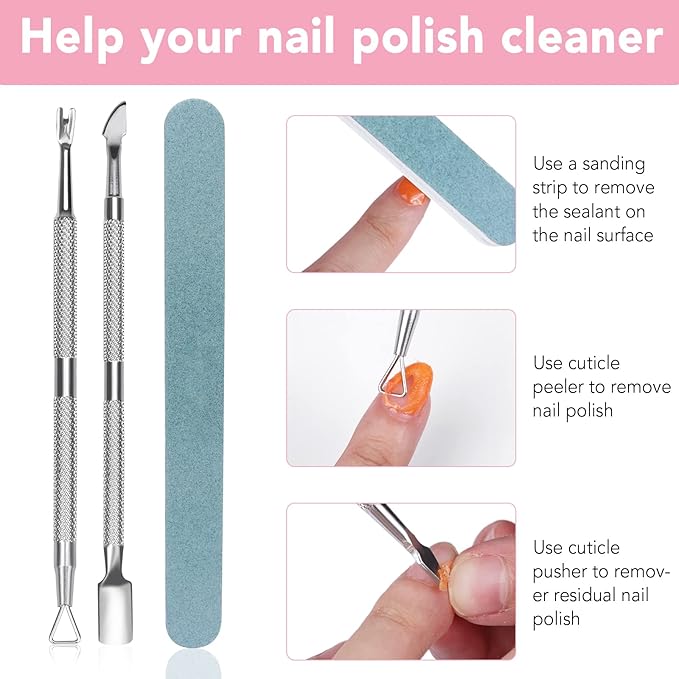 Help your nail polish cleaner

Use a sanding strip to remove the sealant on the nail surface

Use cuticle peeler to remove nail polish

Use cuticle pusher to remover residual nail polish