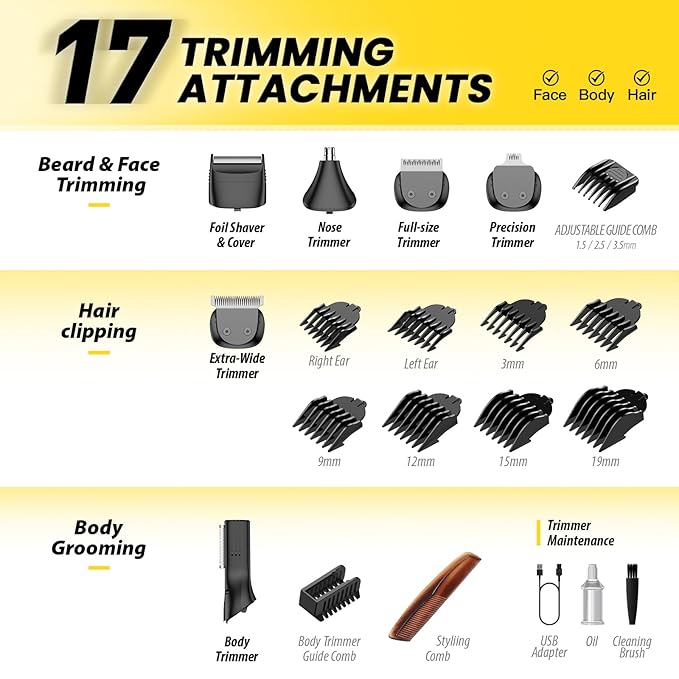 17 TRIMMING ATTACHMENTS

Face Body Hair

Beard & Face Trimming

Foil Shaver & Cover

Nose Trimmer

Full-size Trimmer

Precision Trimmer

ADJUSTABLE GUIDE COMB 1.5 / 2.5 / 3.5mm

Hair clipping

Extra-Wide Trimmer

Right Ear

Left Ear

3mm

6mm

9mm

12mm

15mm

19mm

Body Grooming

Body Trimmer

Body Trimmer Guide Comb

Styliing Comb

Trimmer Maintenance

USB Adapter

Oil

Cleaning Brush