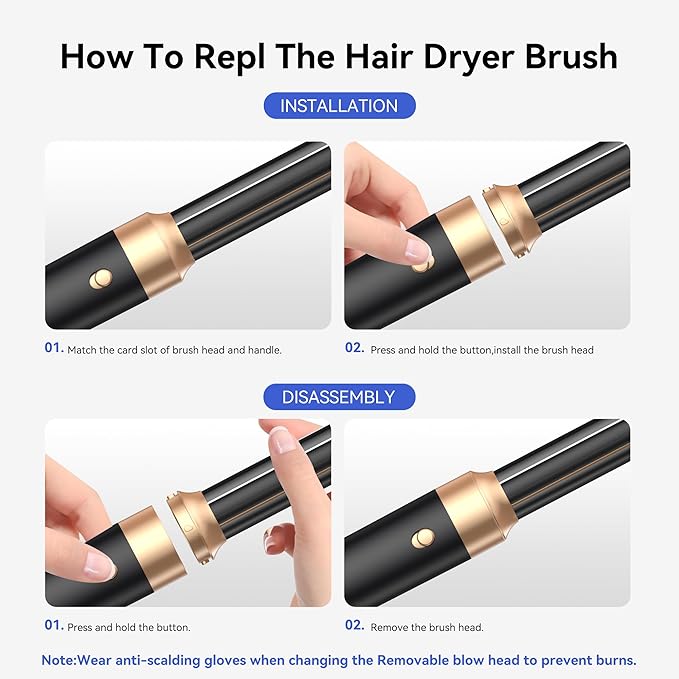 How To Repl The Hair Dryer Brush

INSTALLATION

01. Match the card slot of brush head and handle.

02. Press and hold the button,install the brush head

DISASSEMBLY

01. Press and hold the button.

02. Remove the brush head.

Note:Wear anti-scalding gloves when changing the Removable blow head to prevent burns.