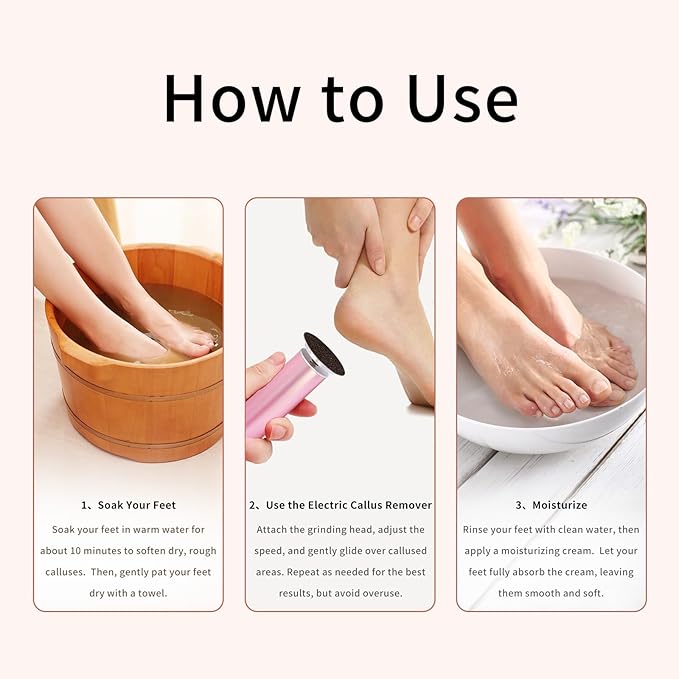 How to Use

1、Soak Your Feet

Soak your feet in warm water for about 10 minutes to soften dry, rough calluses. Then, gently pat your feet dry with a towel.

2、Use the Electric Callus Remover

Attach the grinding head, adjust the speed, and gently glide over callused areas. Repeat as needed for the best results, but avoid overuse.

3、Moisturize

Rinse your feet with clean water, then apply a moisturizing cream. Let your feet fully absorb the cream, leaving them smooth and soft.