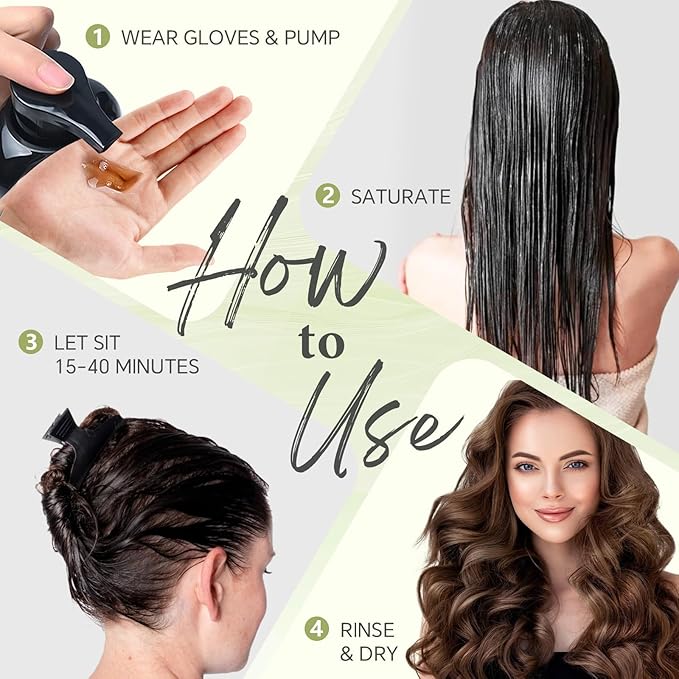 1 WEAR GLOVES & PUMP

2 SATURATE

How to Use

3 LET SIT 15-40 MINUTES

4 RINSE & DRY