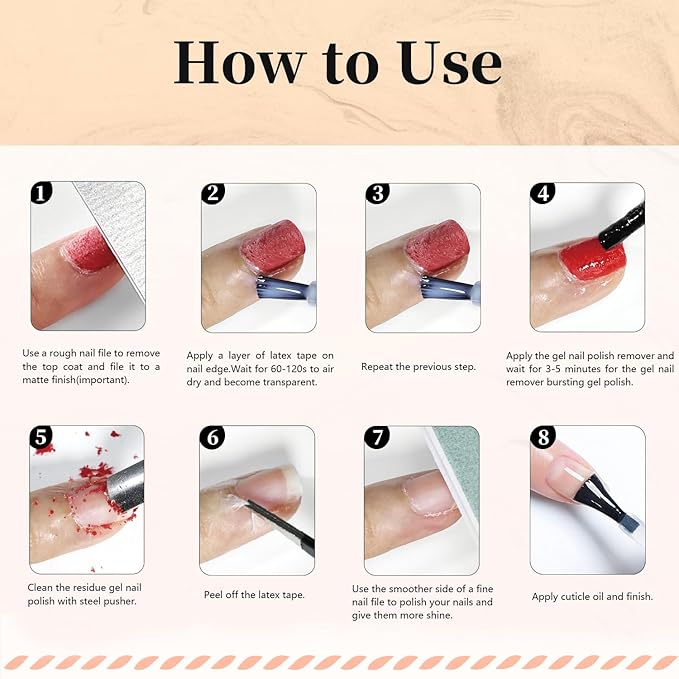 How to Use

1

Use a rough nail file to remove the top coat and file it to a matte finish(important).

2

Apply a layer of latex tape on nail edge.Wait for 60-120s to air dry and become transparent.

3

Repeat the previous step.

4

Apply the gel nail polish remover and wait for 3-5 minutes for the gel nail remover bursting gel polish.

5

Clean the residue gel nail polish with steel pusher.

6

Peel off the latex tape.

7

Use the smoother side of a fine nail file to polish your nails and give them more shine.

8

Apply cuticle oil and finish.