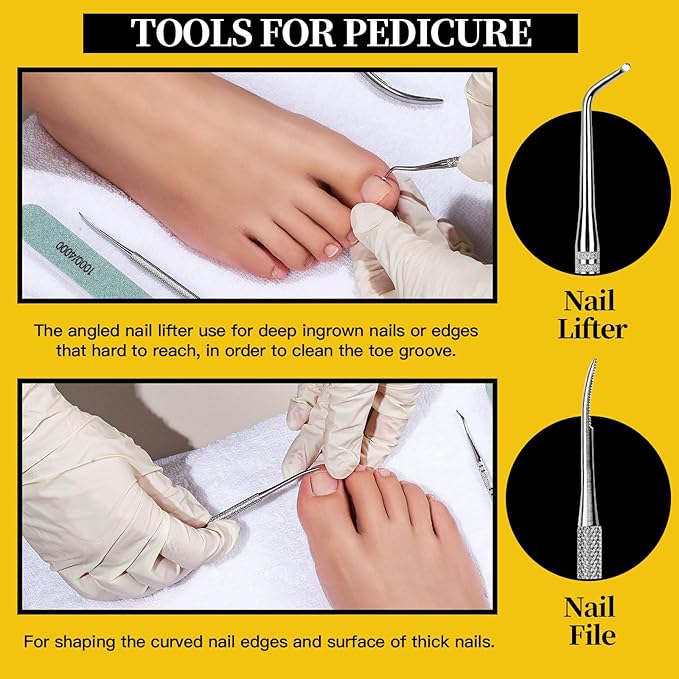 TOOLS FOR PEDICURE

1000/4000

Nail Lifter

The angled nail lifter use for deep ingrown nails or edges that hard to reach, in order to clean the toe groove.

Nail File

For shaping the curved nail edges and surface of thick nails.