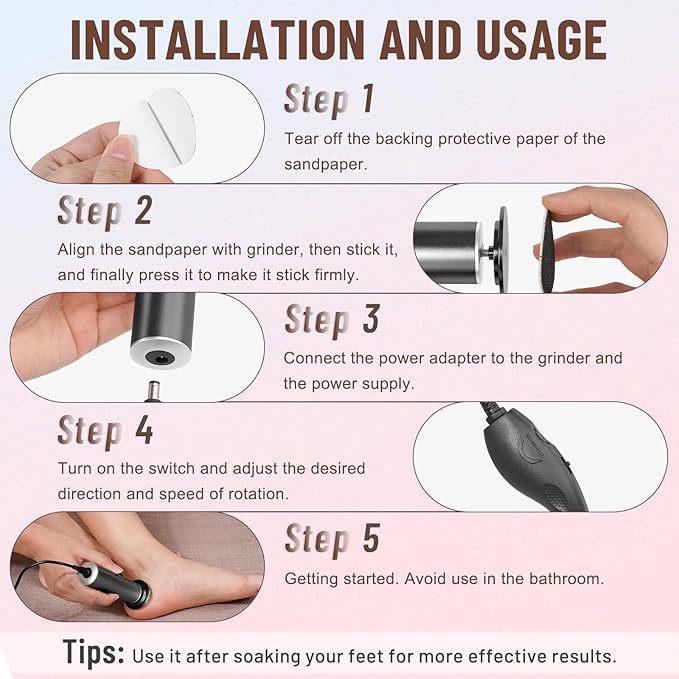 INSTALLATION AND USAGE

Step 1

Tear off the backing protective paper of the sandpaper.

Step 2

Align the sandpaper with grinder, then stick it, and finally press it to make it stick firmly.

Step 3

Connect the power adapter to the grinder and the power supply.

Step 4

Turn on the switch and adjust the desired direction and speed of rotation.

Step 5

Getting started. Avoid use in the bathroom.

Tips: Use it after soaking your feet for more effective results.