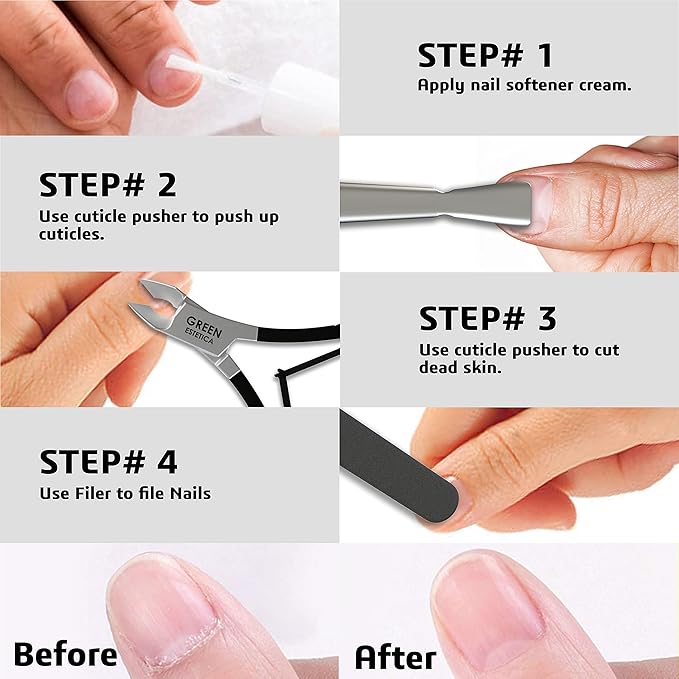 STEP# 1
Apply nail softener cream.

STEP# 2
Use cuticle pusher to push up cuticles.

GREEN
ESTETICA

STEP# 3
Use cuticle pusher to cut dead skin.

STEP# 4
Use Filer to file Nails

Before

After