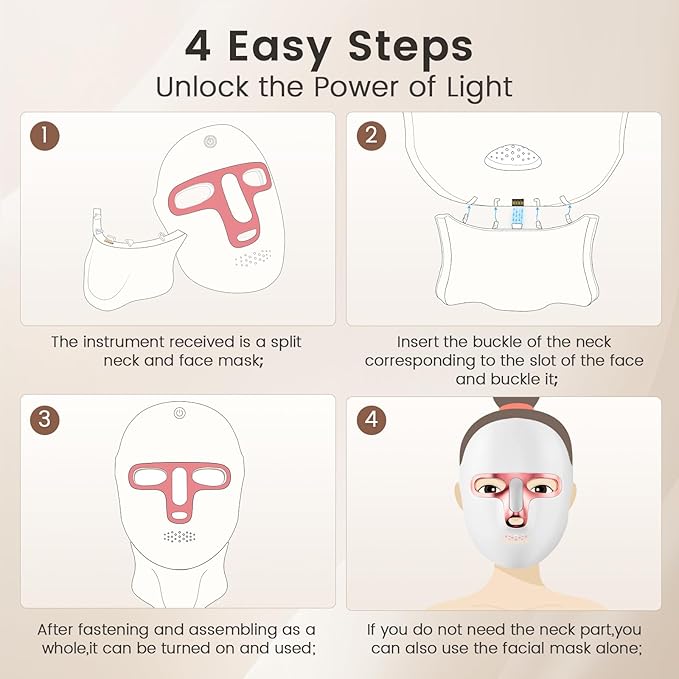 4 Easy Steps
Unlock the Power of Light

1

The instrument received is a split neck and face mask;

2

Insert the buckle of the neck corresponding to the slot of the face and buckle it;

3

After fastening and assembling as a whole,it can be turned on and used;

4

If you do not need the neck part,you can also use the facial mask alone;