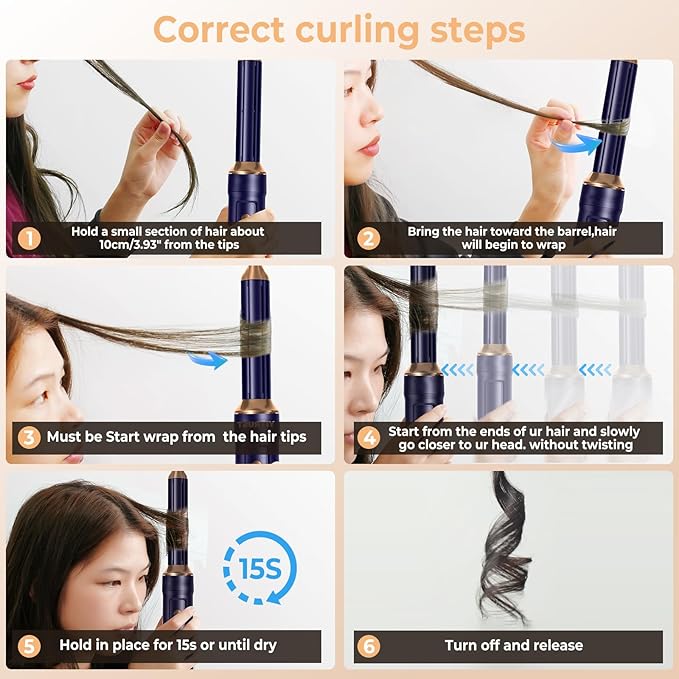 Correct curling steps

1 Hold a small section of hair about 10cm/3.93" from the tips

2 Bring the hair toward the barrel,hair will begin to wrap

3 Must be Start wrap from the hair tips

4 Start from the ends of ur hair and slowly go closer to ur head. without twisting

15S

5 Hold in place for 15s or until dry

6 Turn off and release