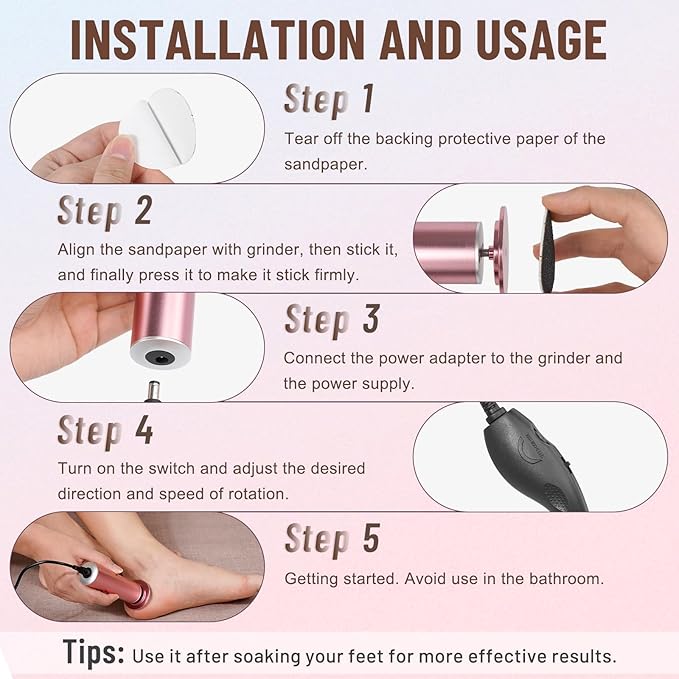 INSTALLATION AND USAGE

Step 1
Tear off the backing protective paper of the sandpaper.

Step 2
Align the sandpaper with grinder, then stick it, and finally press it to make it stick firmly.

Step 3
Connect the power adapter to the grinder and the power supply.

Step 4
Turn on the switch and adjust the desired direction and speed of rotation.

Step 5
Getting started. Avoid use in the bathroom.

Tips: Use it after soaking your feet for more effective results.