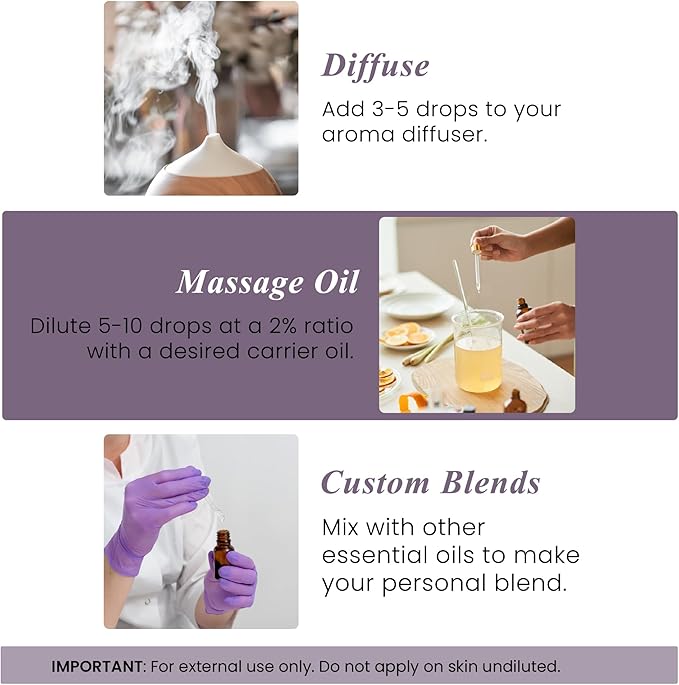 Diffuse
Add 3-5 drops to your aroma diffuser.

Massage Oil
Dilute 5-10 drops at a 2% ratio with a desired carrier oil.

Custom Blends
Mix with other essential oils to make your personal blend.

IMPORTANT: For external use only. Do not apply on skin undiluted.