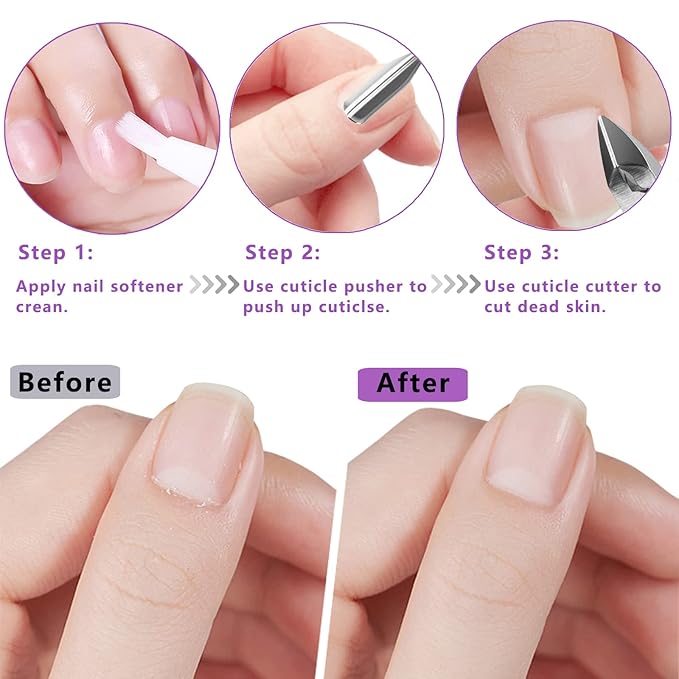 Step 1:
Apply nail softener crean.

Step 2:
Use cuticle pusher to push up cuticlse.

Step 3:
Use cuticle cutter to cut dead skin.

Before

After