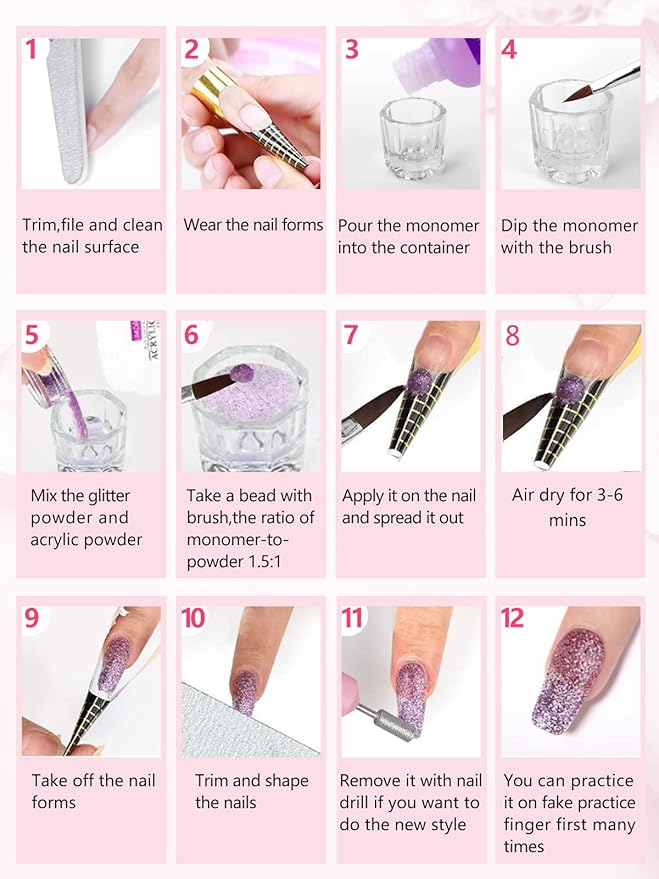 1
Trim,file and clean the nail surface

2
Wear the nail forms

3
Pour the monomer into the container

4
Dip the monomer with the brush

5
Mix the glitter powder and acrylic powder

6
Take a bead with brush,the ratio of monomer-to-powder 1.5:1

7
Apply it on the nail and spread it out

8
Air dry for 3-6 mins

9
Take off the nail forms

10
Trim and shape the nails

11
Remove it with nail drill if you want to do the new style

12
You can practice it on fake practice finger first many times