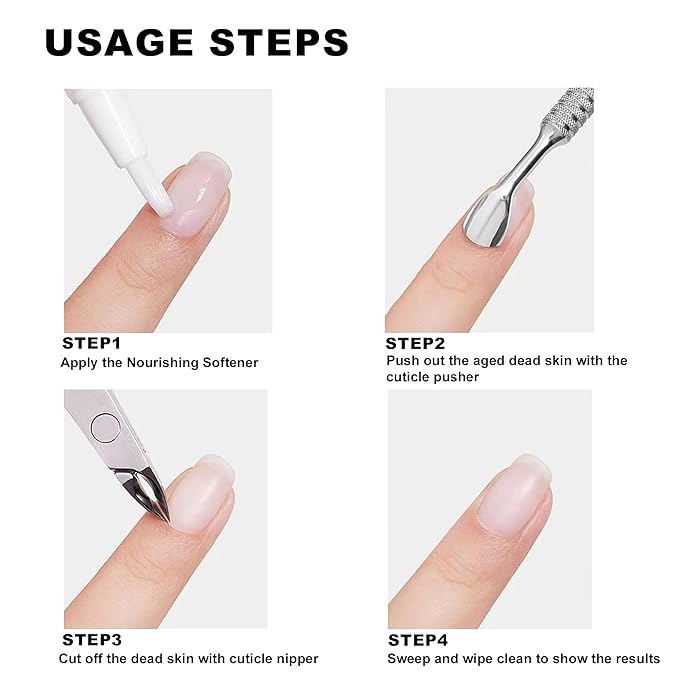 USAGE STEPS

STEP1
Apply the Nourishing Softener

STEP2
Push out the aged dead skin with the cuticle pusher

STEP3
Cut off the dead skin with cuticle nipper

STEP4
Sweep and wipe clean to show the results