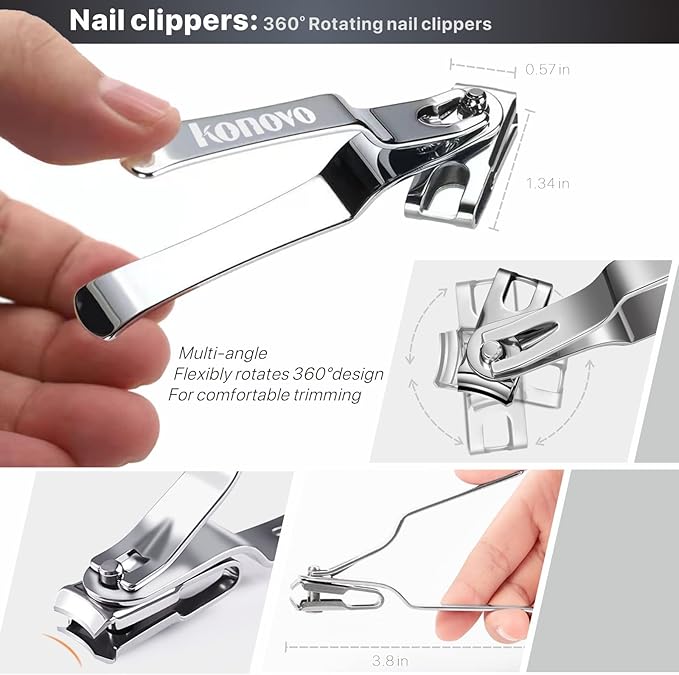 Nail clippers: 360° Rotating nail clippers

0.57 in

konovo

1.34 in

Multi-angle
Flexibly rotates 360°design
For comfortable trimming

3.8 in