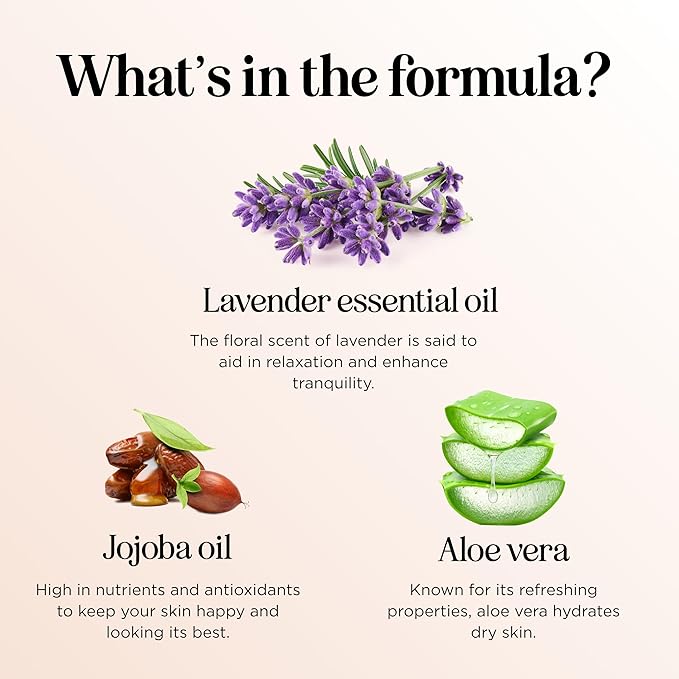 What's in the formula?

Lavender essential oil

The floral scent of lavender is said to aid in relaxation and enhance tranquility.

Jojoba oil

High in nutrients and antioxidants to keep your skin happy and looking its best.

Aloe vera

Known for its refreshing properties, aloe vera hydrates dry skin.