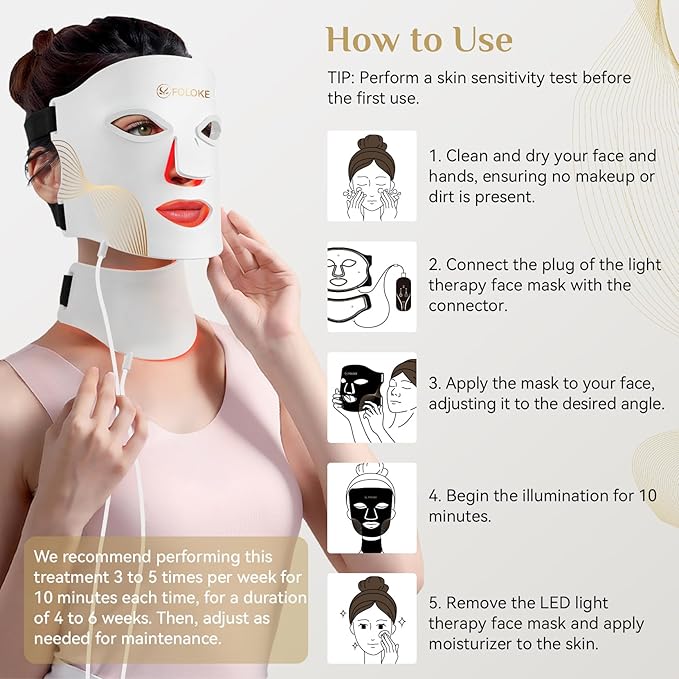 FOLOKE

How to Use

TIP: Perform a skin sensitivity test before the first use.

1. Clean and dry your face and hands, ensuring no makeup or dirt is present.

2. Connect the plug of the light therapy face mask with the connector.

3. Apply the mask to your face, adjusting it to the desired angle.

4. Begin the illumination for 10 minutes.

5. Remove the LED light therapy face mask and apply moisturizer to the skin.

We recommend performing this treatment 3 to 5 times per week for 10 minutes each time, for a duration of 4 to 6 weeks. Then, adjust as needed for maintenance.