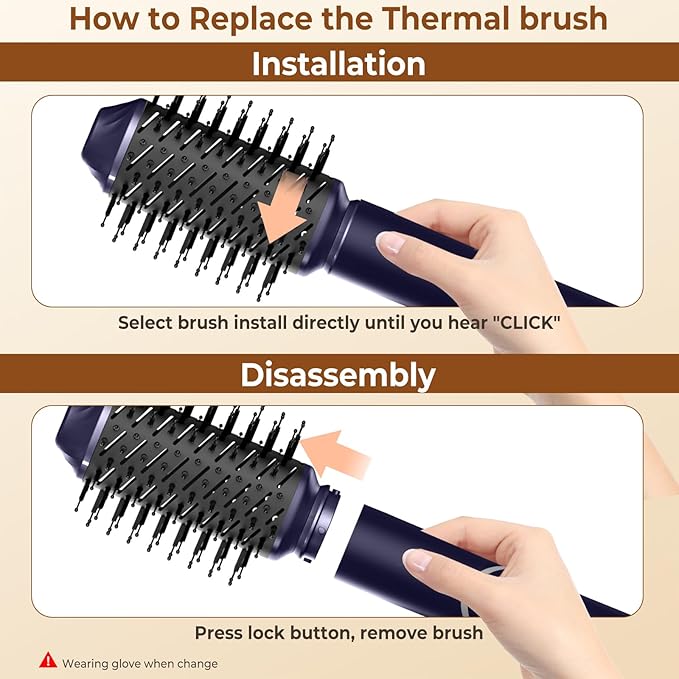 How to Replace the Thermal brush

Installation

Select brush install directly until you hear "CLICK"

Disassembly

Press lock button, remove brush

Wearing glove when change