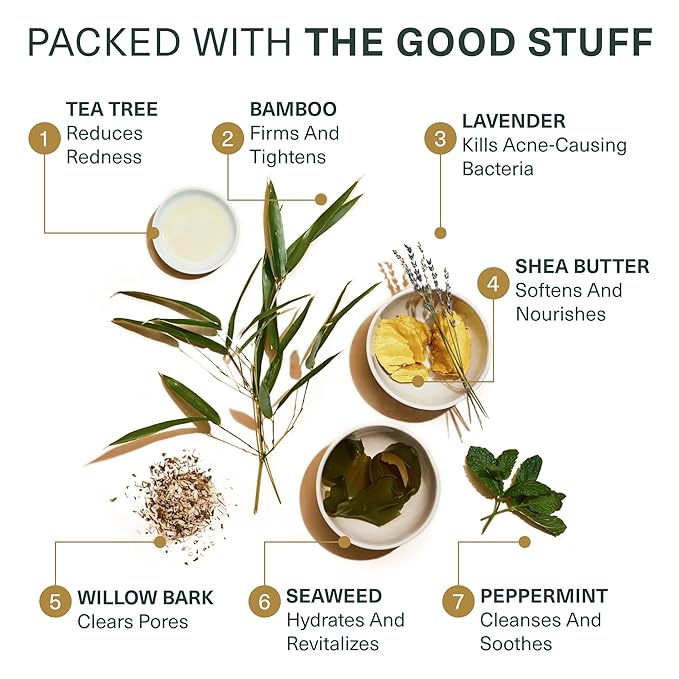 PACKED WITH THE GOOD STUFF

1 TEA TREE
Reduces Redness

2 BAMBOO
Firms And Tightens

3 LAVENDER
Kills Acne-Causing Bacteria

4 SHEA BUTTER
Softens And Nourishes

5 WILLOW BARK
Clears Pores

6 SEAWEED
Hydrates And Revitalizes

7 PEPPERMINT
Cleanses And Soothes