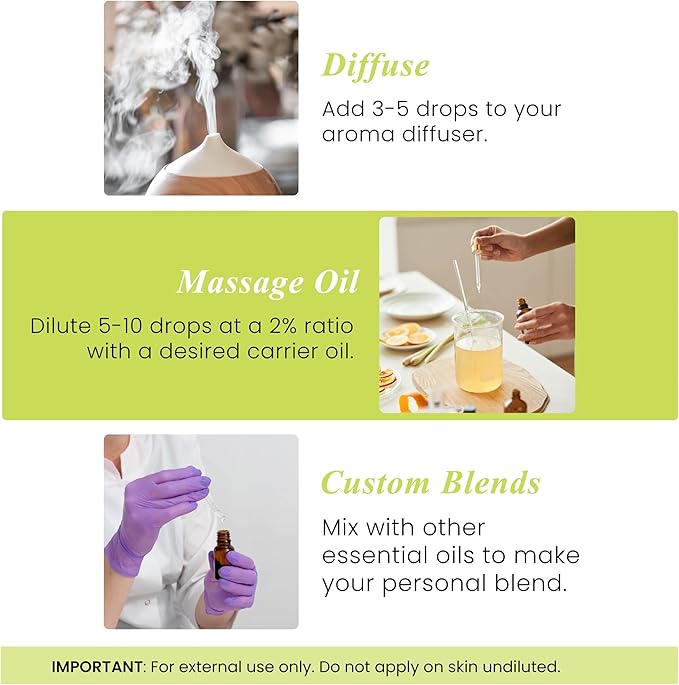 Diffuse
Add 3-5 drops to your aroma diffuser.

Massage Oil
Dilute 5-10 drops at a 2% ratio with a desired carrier oil.

Custom Blends
Mix with other essential oils to make your personal blend.

IMPORTANT: For external use only. Do not apply on skin undiluted.