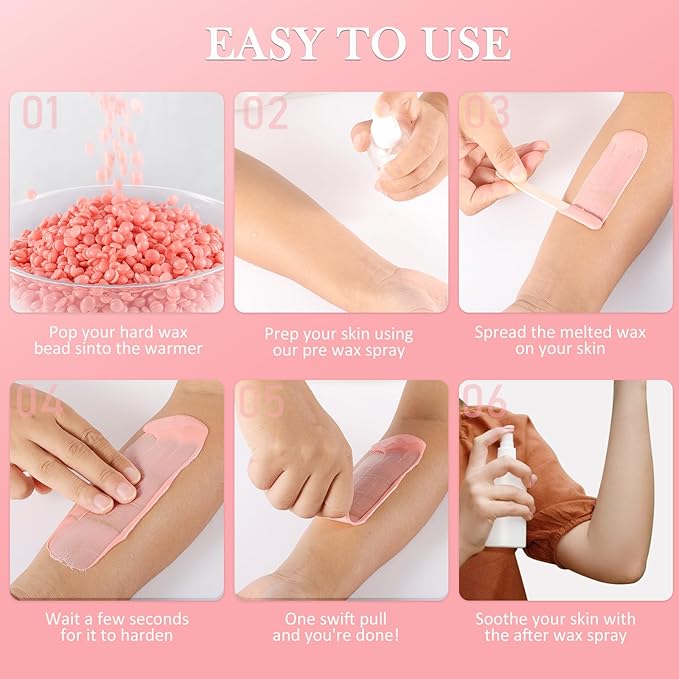 EASY TO USE

01

Pop your hard wax bead sinto the warmer

02

Prep your skin using our pre wax spray

03

Spread the melted wax on your skin

04

Wait a few seconds for it to harden

05

One swift pull and you're done!

06

Soothe your skin with the after wax spray