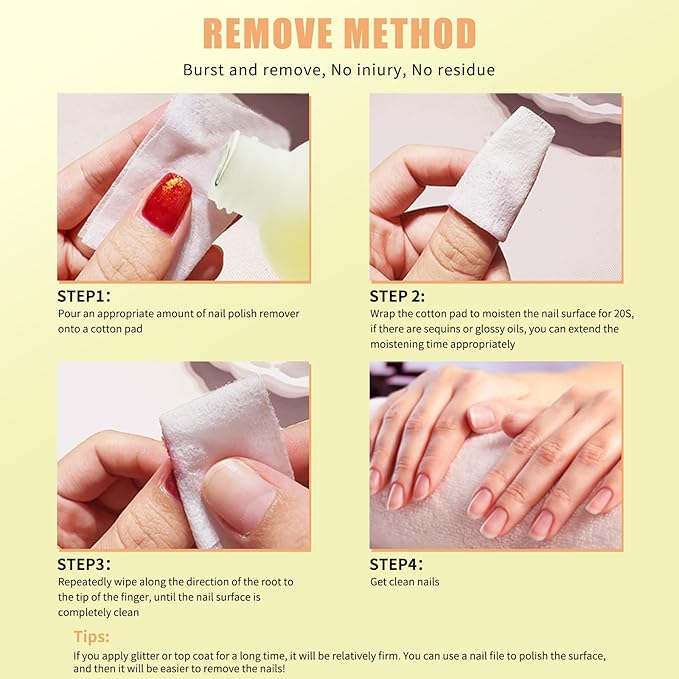 REMOVE METHOD

Burst and remove, No iniury, No residue

STEP1:
Pour an appropriate amount of nail polish remover onto a cotton pad

STEP 2:
Wrap the cotton pad to moisten the nail surface for 20S, if there are sequins or glossy oils, you can extend the moistening time appropriately

STEP3:
Repeatedly wipe along the direction of the root to the tip of the finger, until the nail surface is completely clean

STEP4:
Get clean nails

Tips:
If you apply glitter or top coat for a long time, it will be relatively firm. You can use a nail file to polish the surface, and then it will be easier to remove the nails!