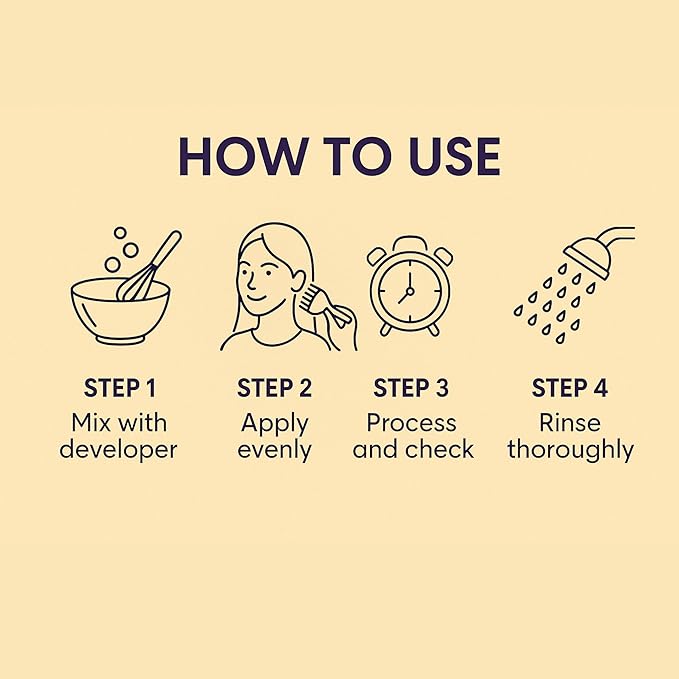 HOW TO USE

STEP 1
Mix with developer

STEP 2
Apply evenly

STEP 3
Process and check

STEP 4
Rinse thoroughly