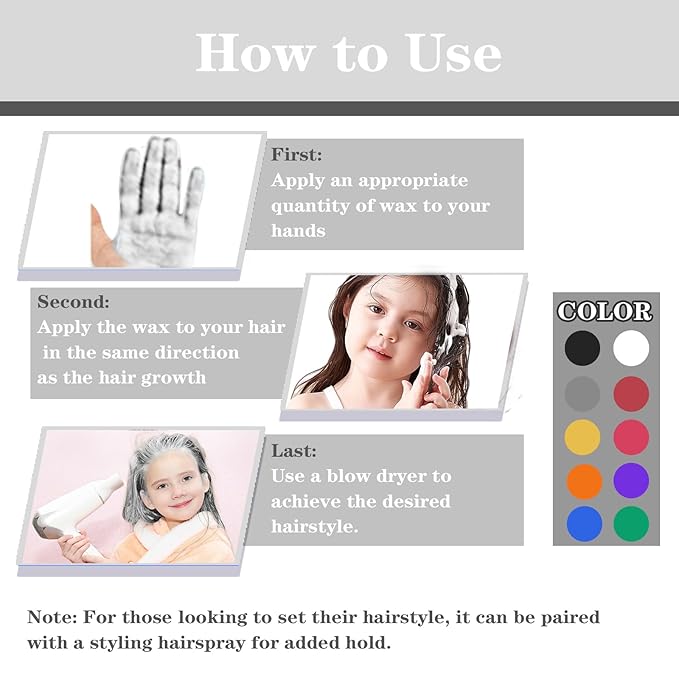 How to Use

First:
Apply an appropriate quantity of wax to your hands

Second:
Apply the wax to your hair in the same direction as the hair growth

COLOR

Last:
Use a blow dryer to achieve the desired hairstyle.

Note: For those looking to set their hairstyle, it can be paired with a styling hairspray for added hold.