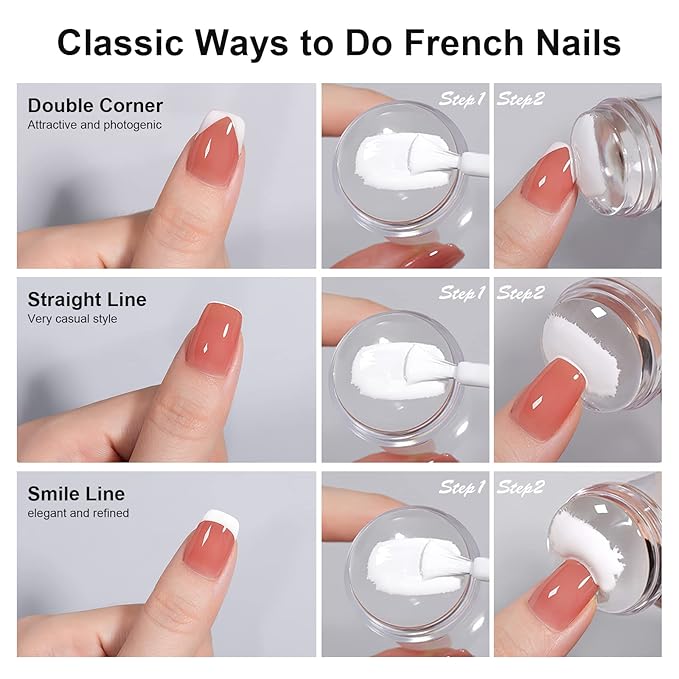 Classic Ways to Do French Nails

Double Corner
Attractive and photogenic

Step1 Step2

Straight Line
Very casual style

Step1 Step2

Smile Line
elegant and refined

Step1 Step2